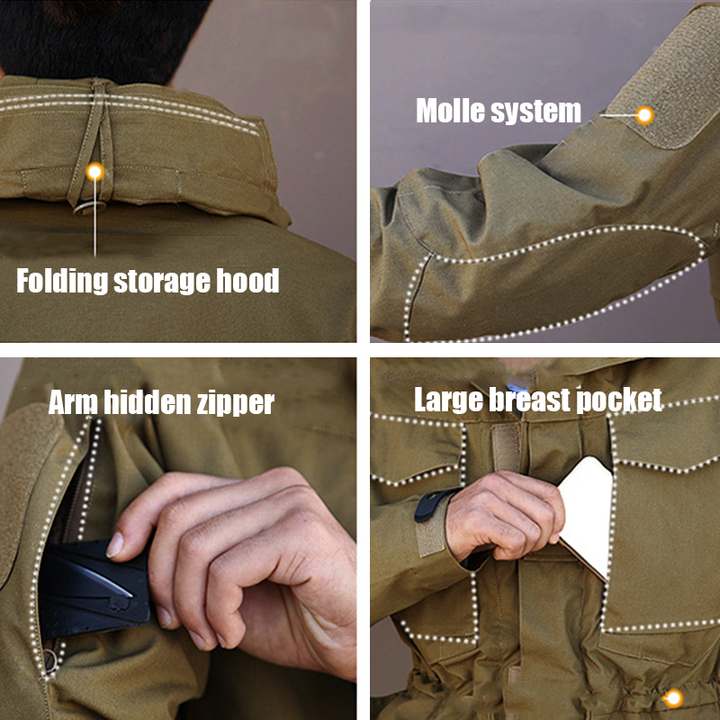 Folding storage hood

Molle system

Arm hidden zipper

Large breast pocket