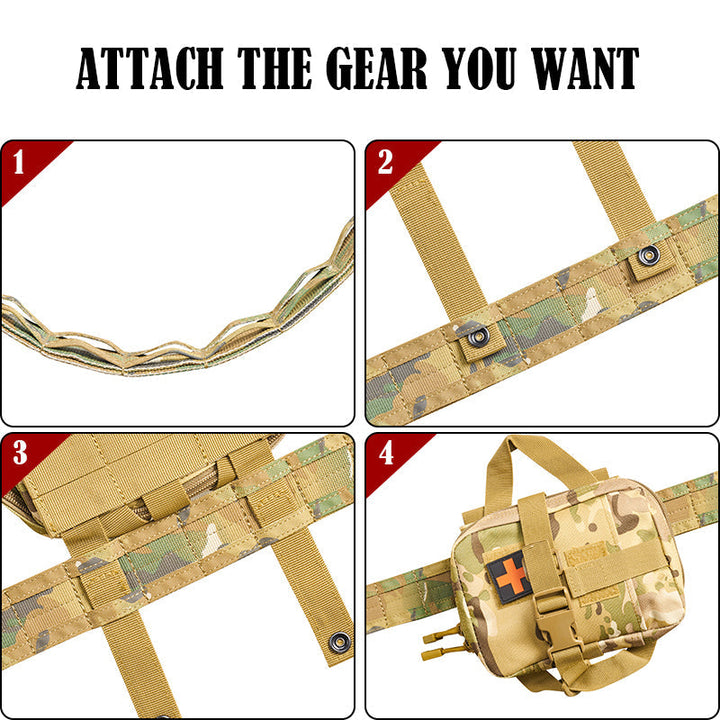 ATTACH THE GEAR YOU WANT

1

2

3

4